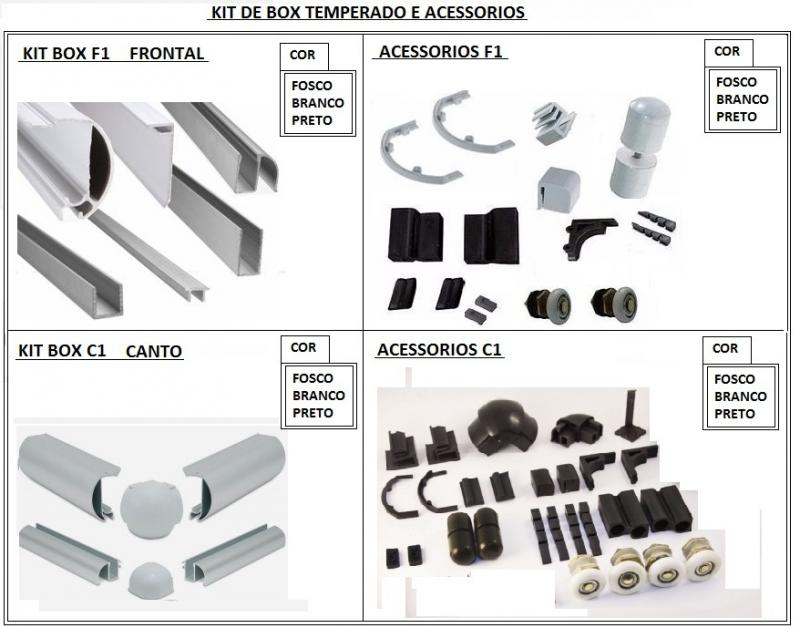 KIT DE BOX TEMPERADO E ACESSORIOS

KIT BOX F1 FRONTAL

COR

FOSCO
BRANCO
PRETO

ACESSORIOS F1

COR

FOSCO
BRANCO
PRETO

KIT BOX C1 CANTO

COR

FOSCO
BRANCO
PRETO

ACESSORIOS C1

COR

FOSCO
BRANCO
PRETO